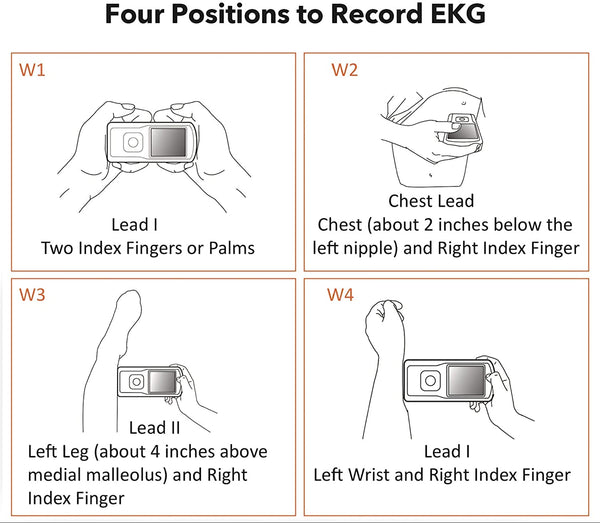 Four Positions to Record EKG

W1

Lead I
Two Index Fingers or Palms

W2

Chest Lead
Chest (about 2 inches below the left nipple) and Right Index Finger

W3

Lead II
Left Leg (about 4 inches above medial malleolus) and Right Index Finger

W4

Lead I
Left Wrist and Right Index Finger