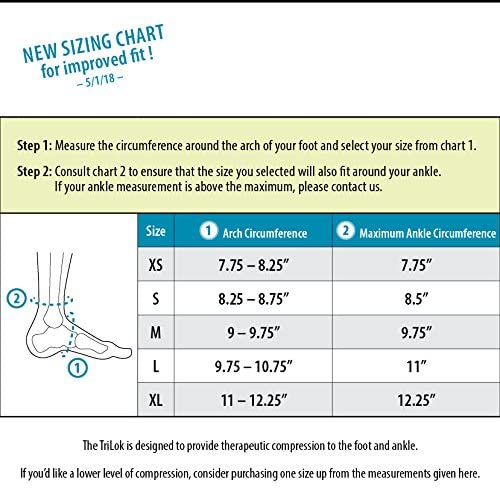 NEW SIZING CHART
for improved fit !
– 5/1/18 –

Step 1: Measure the circumference around the arch of your foot and select your size from chart 1.

Step 2: Consult chart 2 to ensure that the size you selected will also fit around your ankle. If your ankle measurement is above the maximum, please contact us.

2

1

| Size | 1 Arch Circumference | 2 Maximum Ankle Circumference |
|---|---|---|
| XS | 7.75 – 8.25″ | 7.75″ |
| S | 8.25 – 8.75″ | 8.5″ |
| M | 9 – 9.75″ | 9.75″ |
| L | 9.75 – 10.75″ | 11″ |
| XL | 11 – 12.25″ | 12.25″ |

The TriLok is designed to provide therapeutic compression to the foot and ankle.

If you'd like a lower level of compression, consider purchasing one size up from the measurements given here.